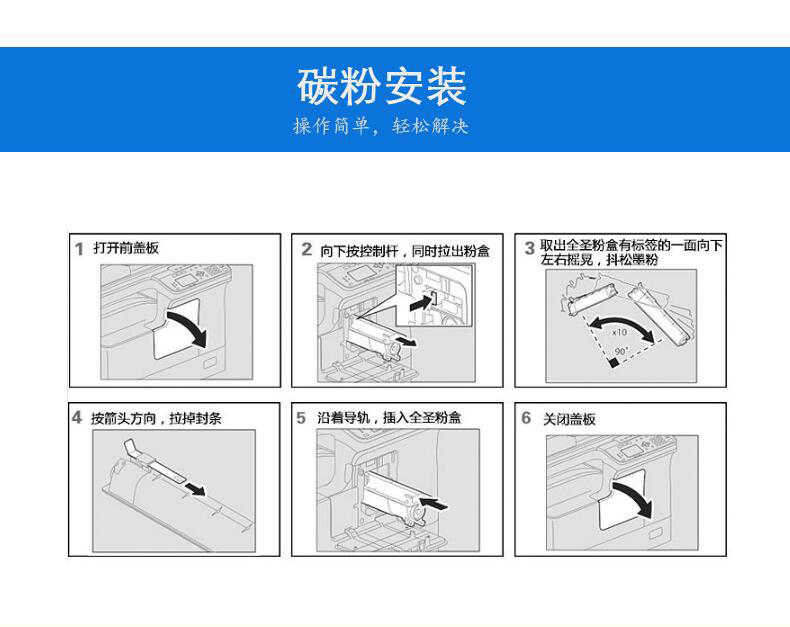 碳粉安装

操作简单，轻松解决

1 打开前盖板

2 向下按控制杆，同时拉出粉盒

3 取出全圣粉盒有标签的一面向下左右摇晃，抖松墨粉

x10

90°

4 按箭头方向，拉掉封条

5 沿着导轨，插入全圣粉盒

6 关闭盖板