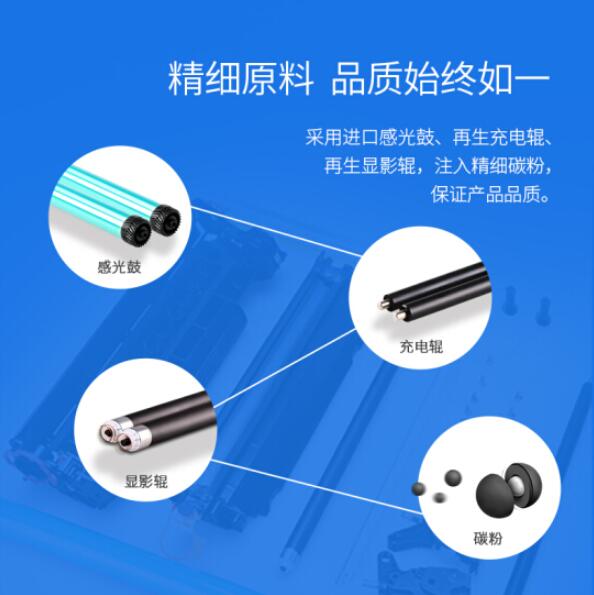 精细原料 品质始终如一

采用进口感光鼓、再生充电辊、再生显影辊，注入精细碳粉，保证产品品质。

感光鼓

充电辊

显影辊

碳粉