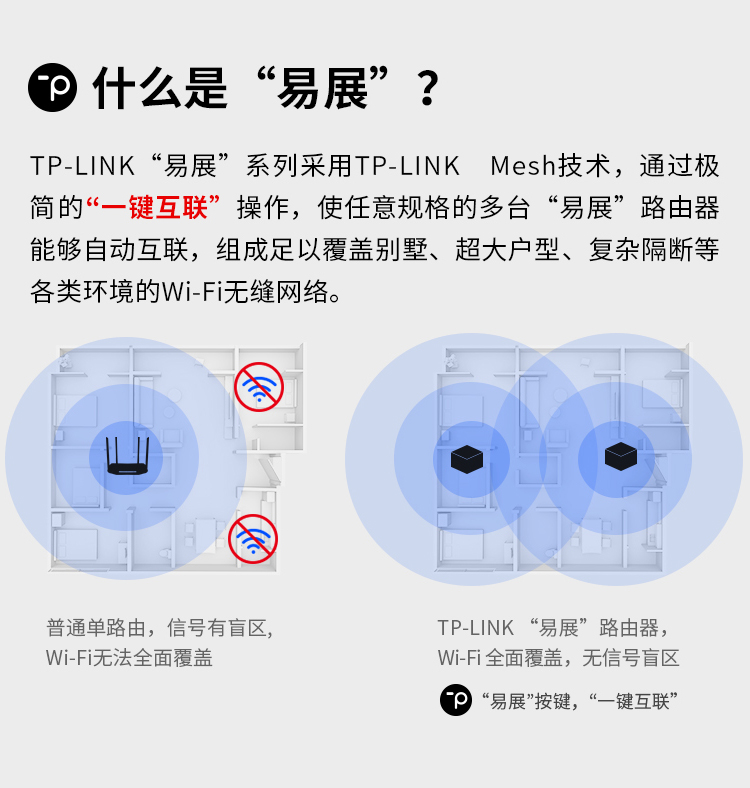 什么是“易展”？

TP-LINK“易展”系列采用TP-LINK Mesh技术，通过极简的“一键互联”操作，使任意规格的多台“易展”路由器能够自动互联，组成足以覆盖别墅、超大户型、复杂隔断等各类环境的Wi-Fi无缝网络。

普通单路由，信号有盲区，
Wi-Fi无法全面覆盖

TP-LINK “易展”路由器，
Wi-Fi 全面覆盖，无信号盲区

“易展”按键，“一键互联”